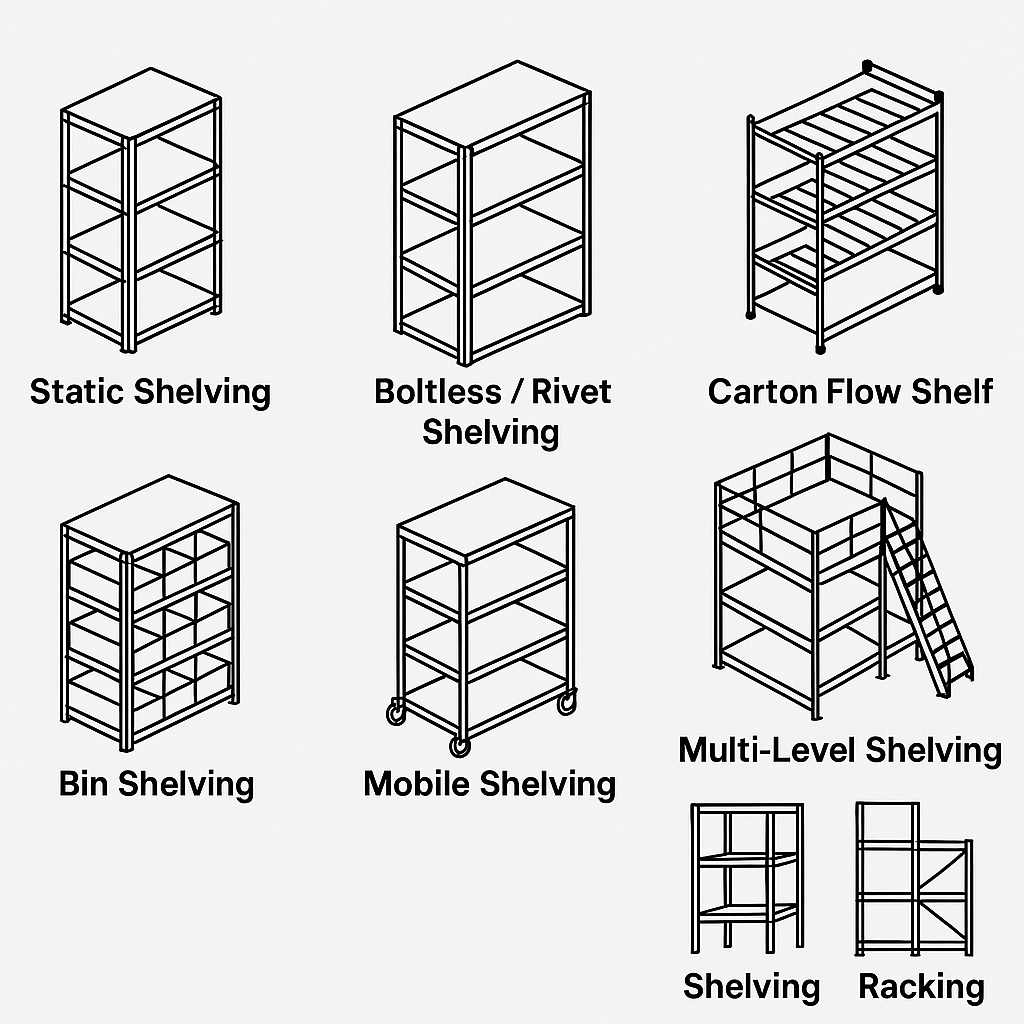 Static Shelving

Boltless / Rivet Shelving

Carton Flow Shelf

Bin Shelving

Mobile Shelving

Multi-Level Shelving

Shelving

Racking